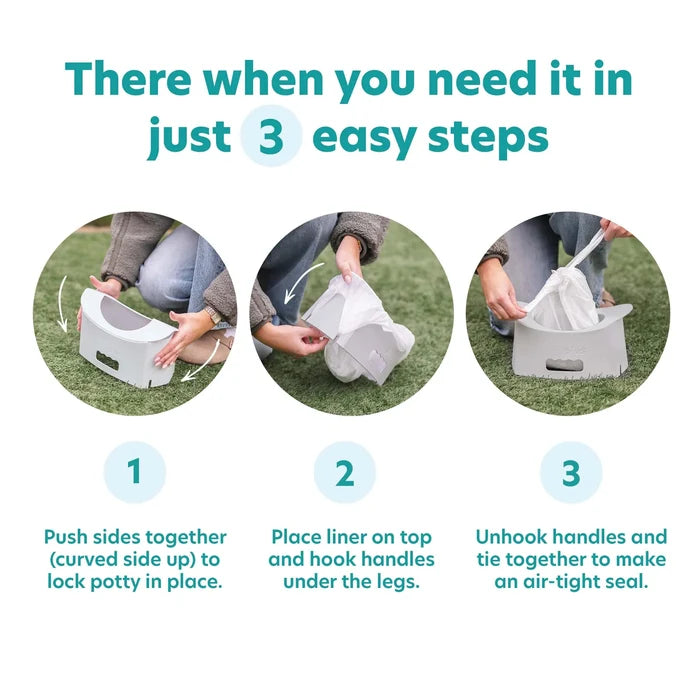 There when you need it in just 3 easy steps

1

Push sides together (curved side up) to lock potty in place.

2

Place liner on top and hook handles under the legs.

3

Unhook handles and tie together to make an air-tight seal.